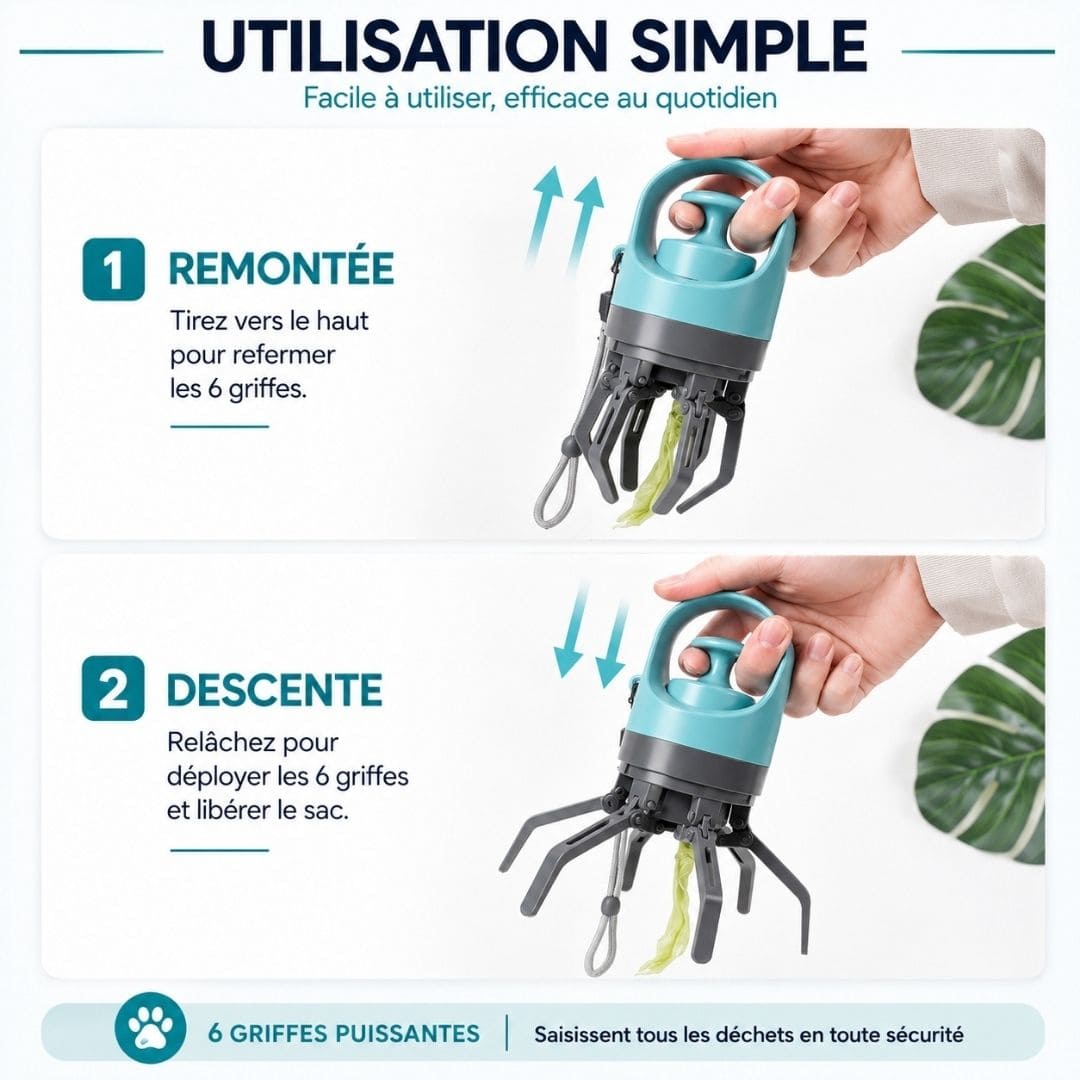 UTILISATION SIMPLE
Facile à utiliser, efficace au quotidien

1 REMONTÉE
Tirez vers le haut pour refermer les 6 griffes.

2 DESCENTE
Relâchez pour déployer les 6 griffes et libérer le sac.

6 GRIFFES PUISSANTES | Saisissent tous les déchets en toute sécurité