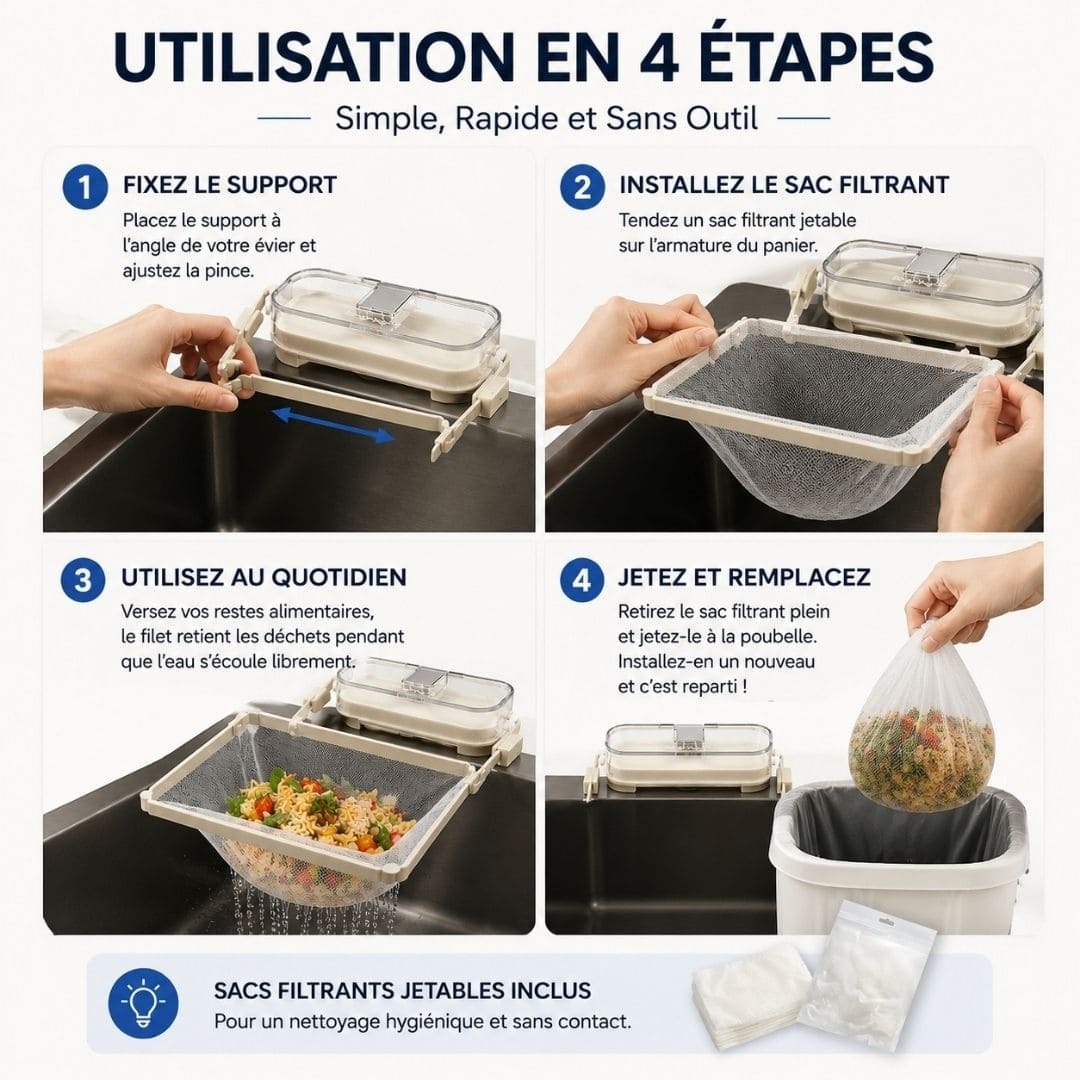 UTILISATION EN 4 ÉTAPES

Simple, Rapide et Sans Outil

1 FIXEZ LE SUPPORT

Placez le support à l'angle de votre évier et ajustez la pince.

2 INSTALLEZ LE SAC FILTRANT

Tendez un sac filtrant jetable sur l'armature du panier.

3 UTILISEZ AU QUOTIDIEN

Versez vos restes alimentaires, le filet retient les déchets pendant que l'eau s'écoule librement.

4 JETEZ ET REMPLACEZ

Retirez le sac filtrant plein et jetez-le à la poubelle. Installez-en un nouveau et c'est reparti !

SACS FILTRANTS JETABLES INCLUS

Pour un nettoyage hygiénique et sans contact.