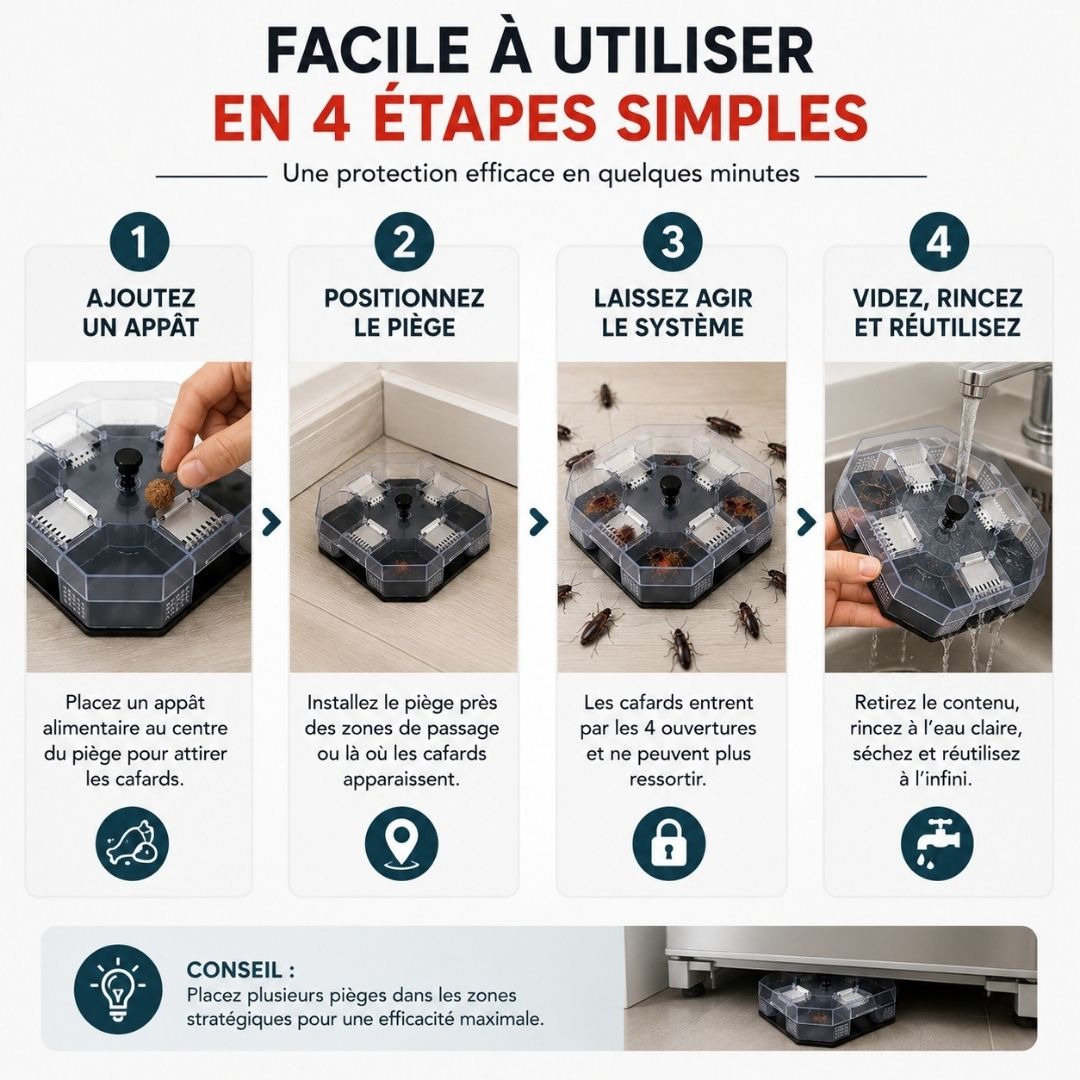 FACILE À UTILISER
EN 4 ÉTAPES SIMPLES

Une protection efficace en quelques minutes

1
AJOUTEZ UN APPÂT

Placez un appât alimentaire au centre du piège pour attirer les cafards.

2
POSITIONNEZ LE PIÈGE

Installez le piège près des zones de passage ou là où les cafards apparaissent.

3
LAISSEZ AGIR LE SYSTÈME

Les cafards entrent par les 4 ouvertures et ne peuvent plus ressortir.

4
VIDEZ, RINCEZ ET RÉUTILISEZ

Retirez le contenu, rincez à l'eau claire, séchez et réutilisez à l'infini.

CONSEIL :
Placez plusieurs pièges dans les zones stratégiques pour une efficacité maximale.