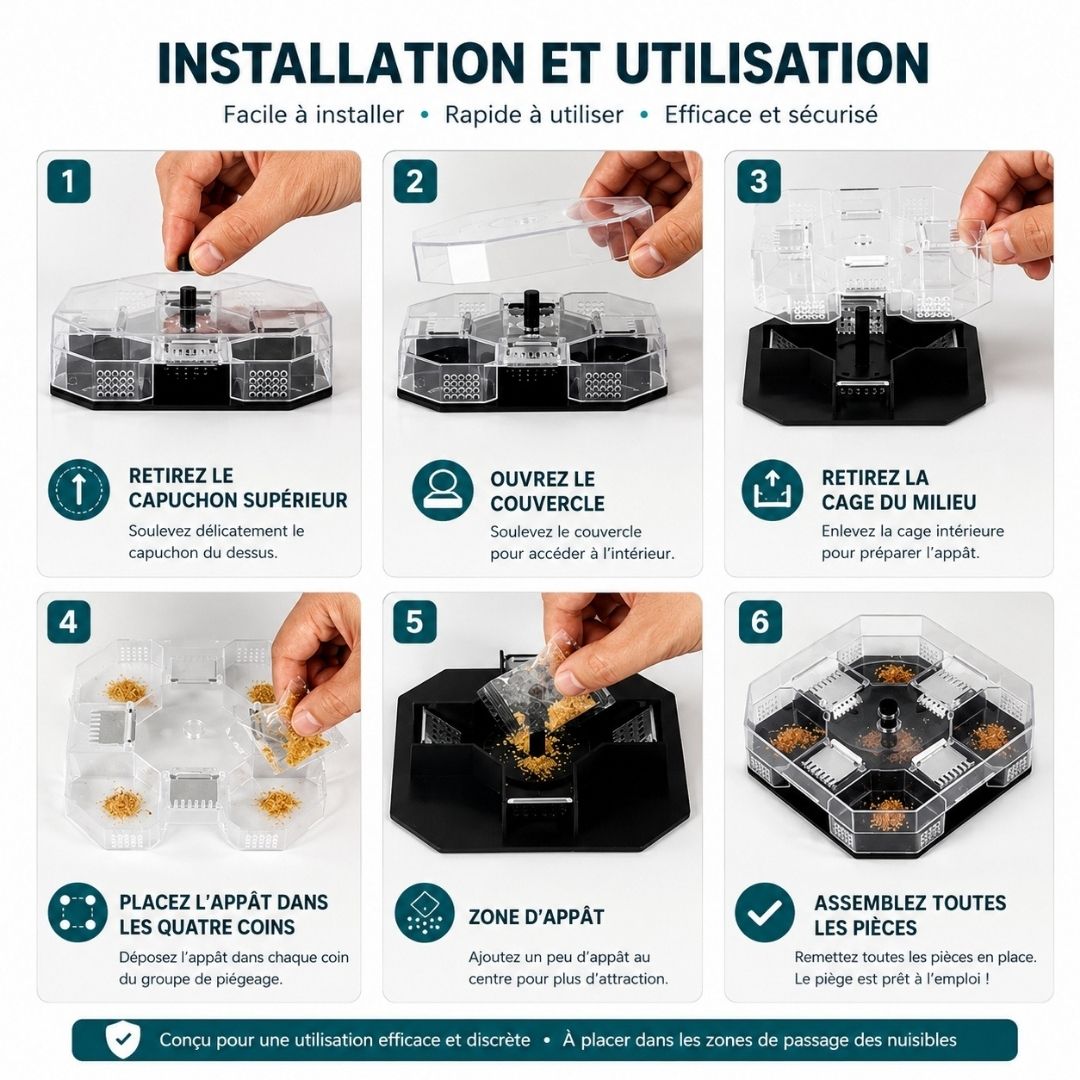 INSTALLATION ET UTILISATION

Facile à installer • Rapide à utiliser • Efficace et sécurisé

1

RETIREZ LE CAPUCHON SUPÉRIEUR

Soulevez délicatement le capuchon du dessus.

2

OUVREZ LE COUVERCLE

Soulevez le couvercle pour accéder à l'intérieur.

3

RETIREZ LA CAGE DU MILIEU

Enlevez la cage intérieure pour préparer l'appât.

4

PLACEZ L'APPÂT DANS LES QUATRE COINS

Déposez l'appât dans chaque coin du groupe de piégeage.

5

ZONE D'APPÂT

Ajoutez un peu d'appât au centre pour plus d'attraction.

6

ASSEMBLEZ TOUTES LES PIÈCES

Remettez toutes les pièces en place. Le piège est prêt à l'emploi !

Conçu pour une utilisation efficace et discrète • À placer dans les zones de passage des nuisibles