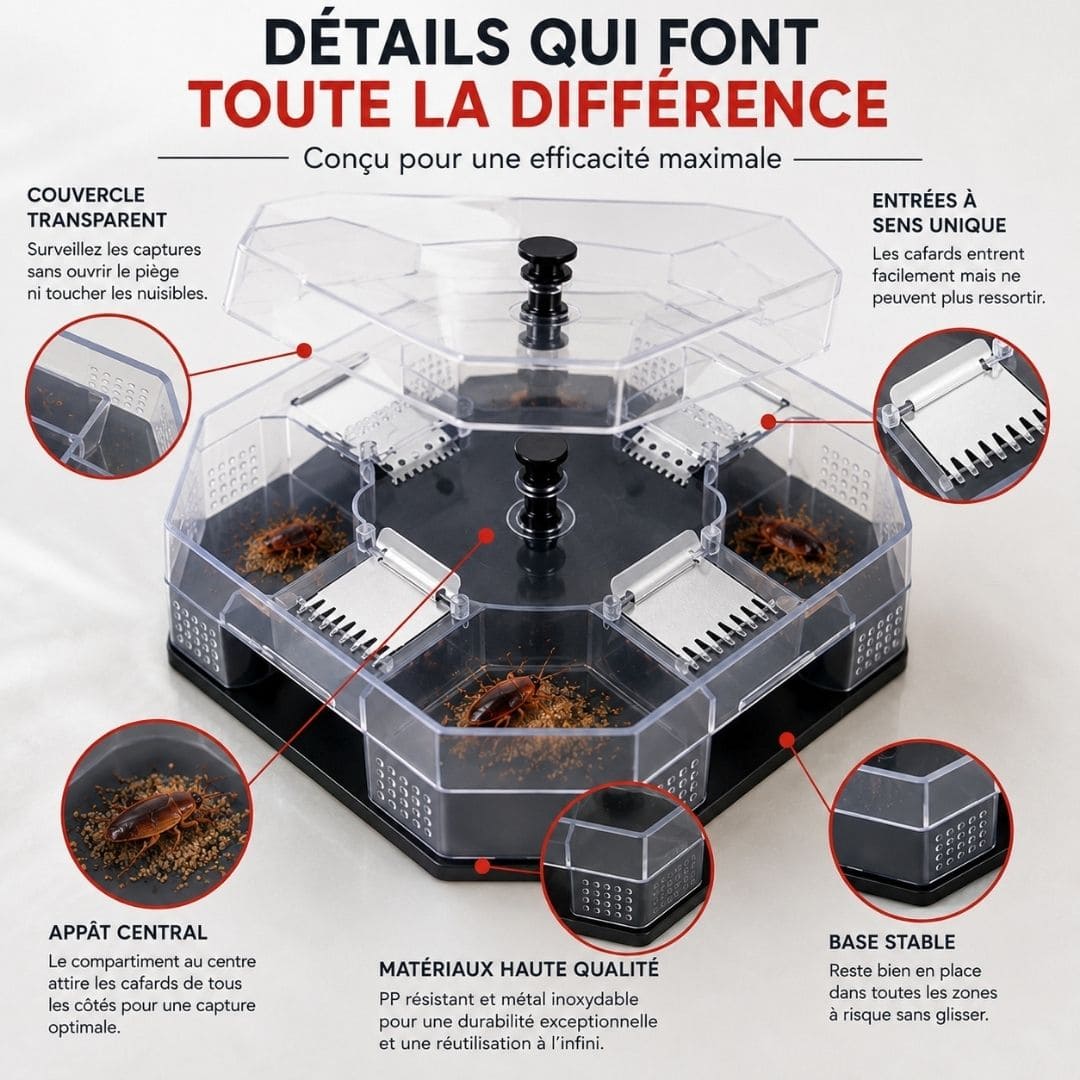 DÉTAILS QUI FONT
TOUTE LA DIFFÉRENCE

Conçu pour une efficacité maximale

COUVERCLE TRANSPARENT
Surveillez les captures sans ouvrir le piège ni toucher les nuisibles.

ENTRÉES À SENS UNIQUE
Les cafards entrent facilement mais ne peuvent plus ressortir.

APPÂT CENTRAL
Le compartiment au centre attire les cafards de tous les côtés pour une capture optimale.

MATÉRIAUX HAUTE QUALITÉ
PP résistant et métal inoxydable pour une durabilité exceptionnelle et une réutilisation à l'infini.

BASE STABLE
Reste bien en place dans toutes les zones à risque sans glisser.