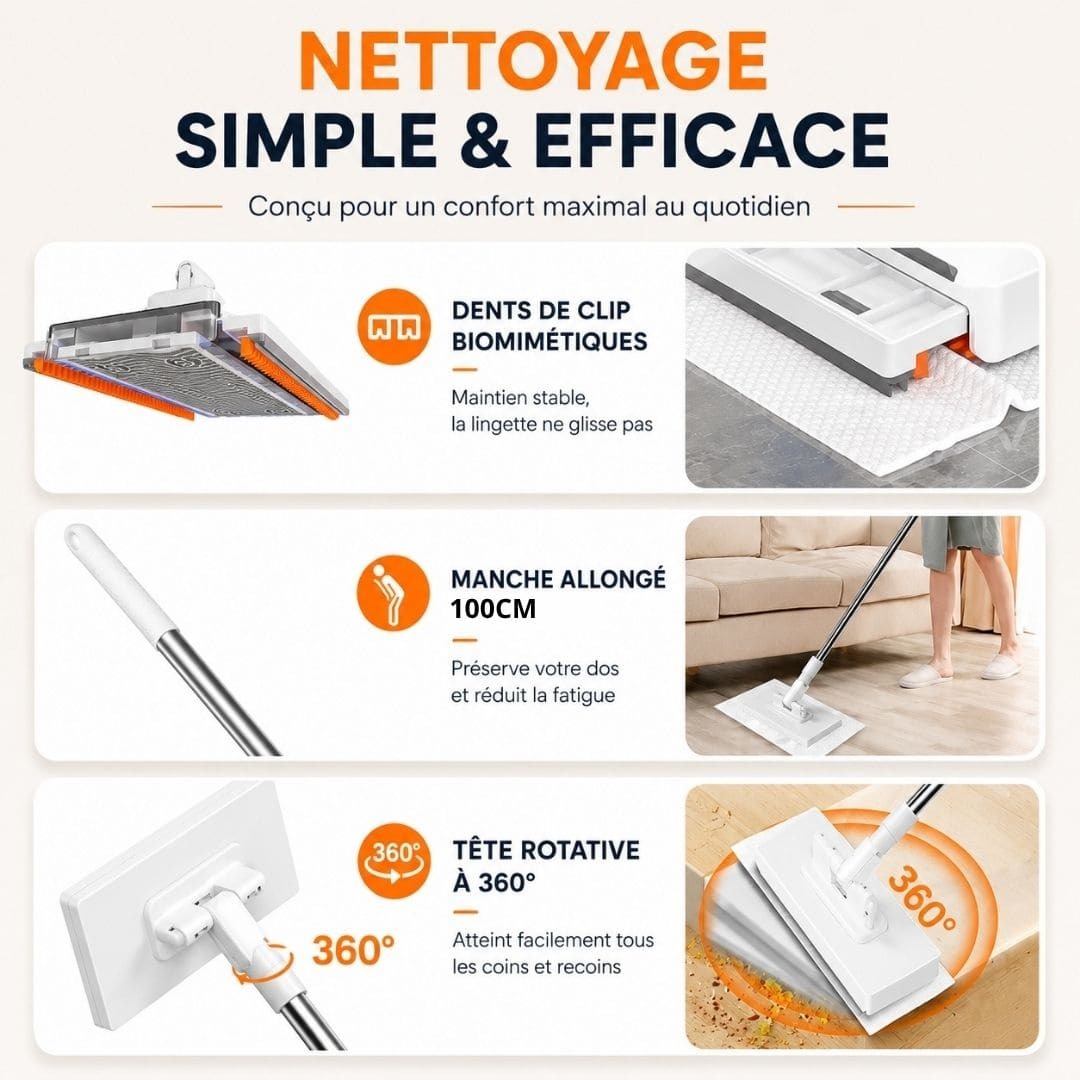 NETTOYAGE
SIMPLE & EFFICACE

Conçu pour un confort maximal au quotidien

DENTS DE CLIP BIOMIMÉTIQUES

Maintien stable, la lingette ne glisse pas

MANCHE ALLONGÉ 100CM

Préserve votre dos et réduit la fatigue

360°

TÊTE ROTATIVE À 360°

Atteint facilement tous les coins et recoins

360°

360°