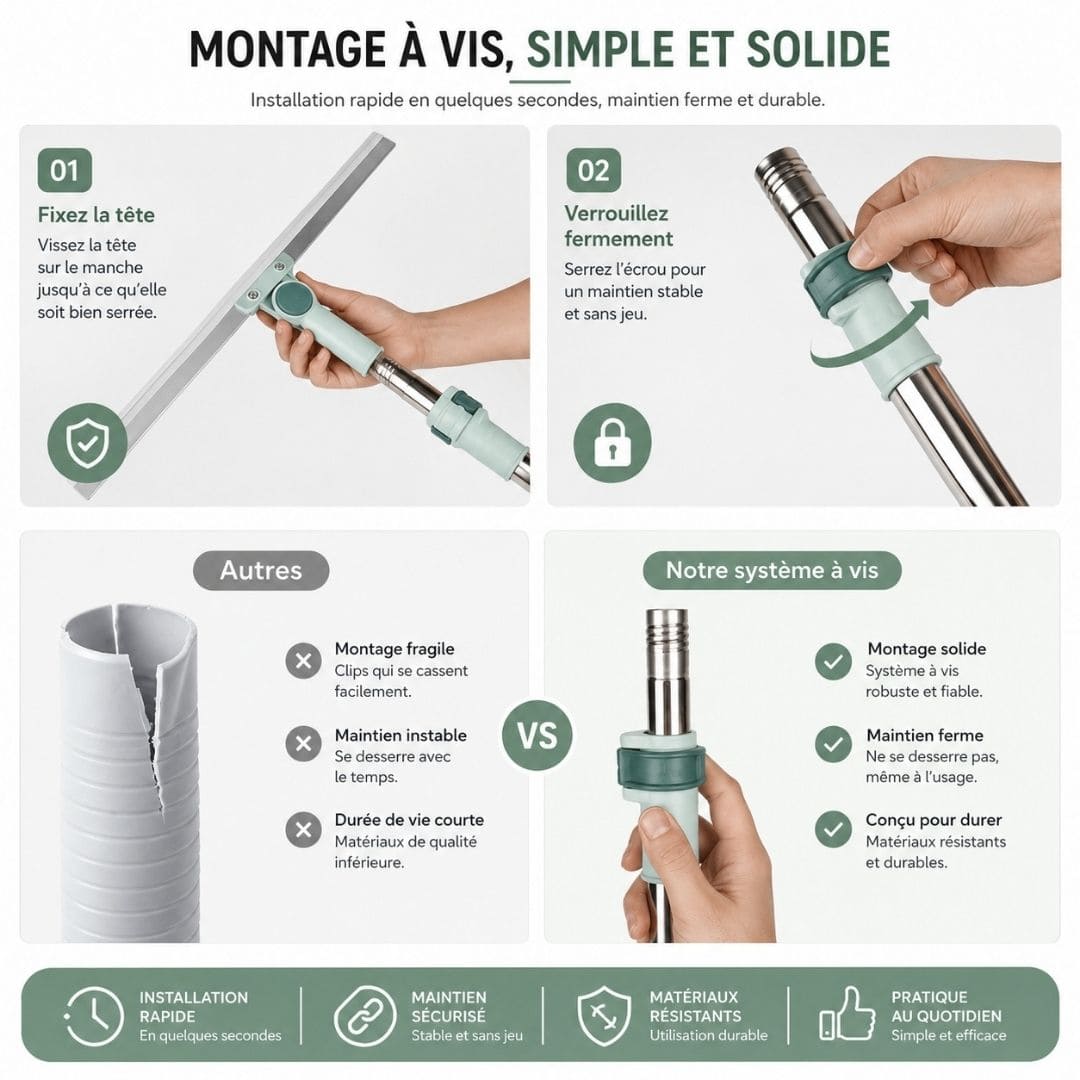 MONTAGE À VIS, SIMPLE ET SOLIDE

Installation rapide en quelques secondes, maintien ferme et durable.

01

Fixez la tête

Vissez la tête sur le manche jusqu'à ce qu'elle soit bien serrée.

02

Verrouillez fermement

Serrez l'écrou pour un maintien stable et sans jeu.

Autres

Montage fragile
Clips qui se cassent facilement.

Maintien instable
Se desserre avec le temps.

Durée de vie courte
Matériaux de qualité inférieure.

VS

Notre système à vis

Montage solide
Système à vis robuste et fiable.

Maintien ferme
Ne se desserre pas, même à l'usage.

Conçu pour durer
Matériaux résistants et durables.

INSTALLATION RAPIDE
En quelques secondes

MAINTIEN SÉCURISÉ
Stable et sans jeu

MATÉRIAUX RÉSISTANTS
Utilisation durable

PRATIQUE AU QUOTIDIEN
Simple et efficace